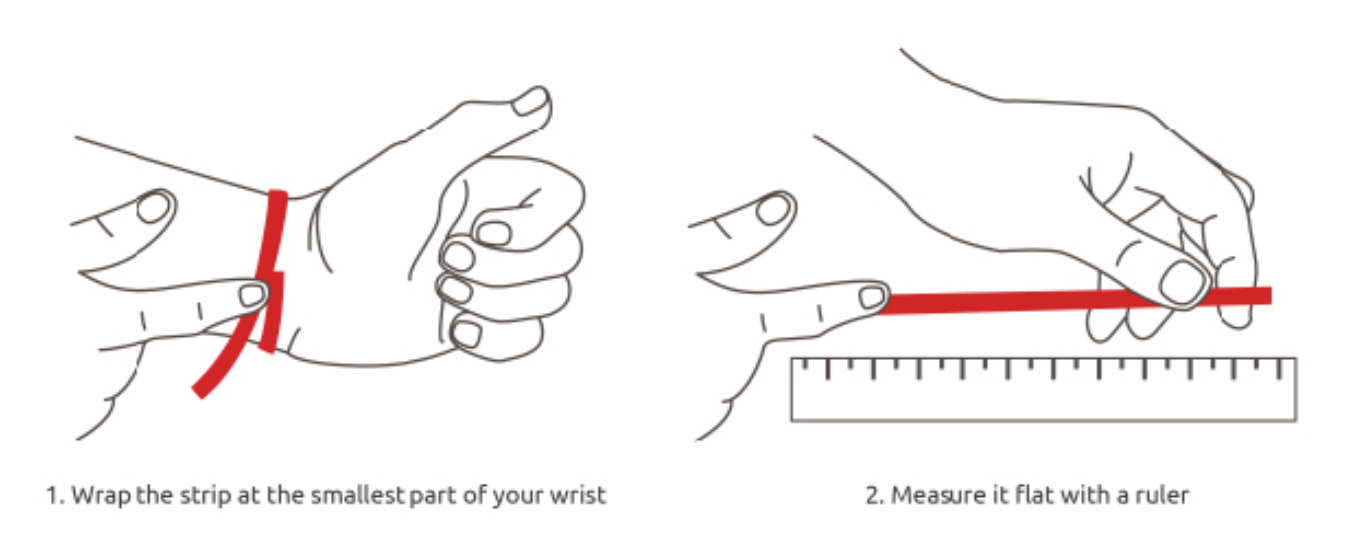 1. Wrap the strip at the smallest part of your wrist

2. Measure it flat with a ruler